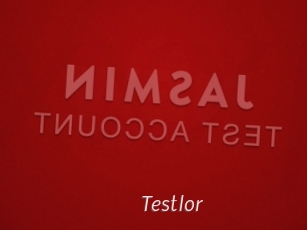 JASMIN
TEST ACCOUNT

Testlor